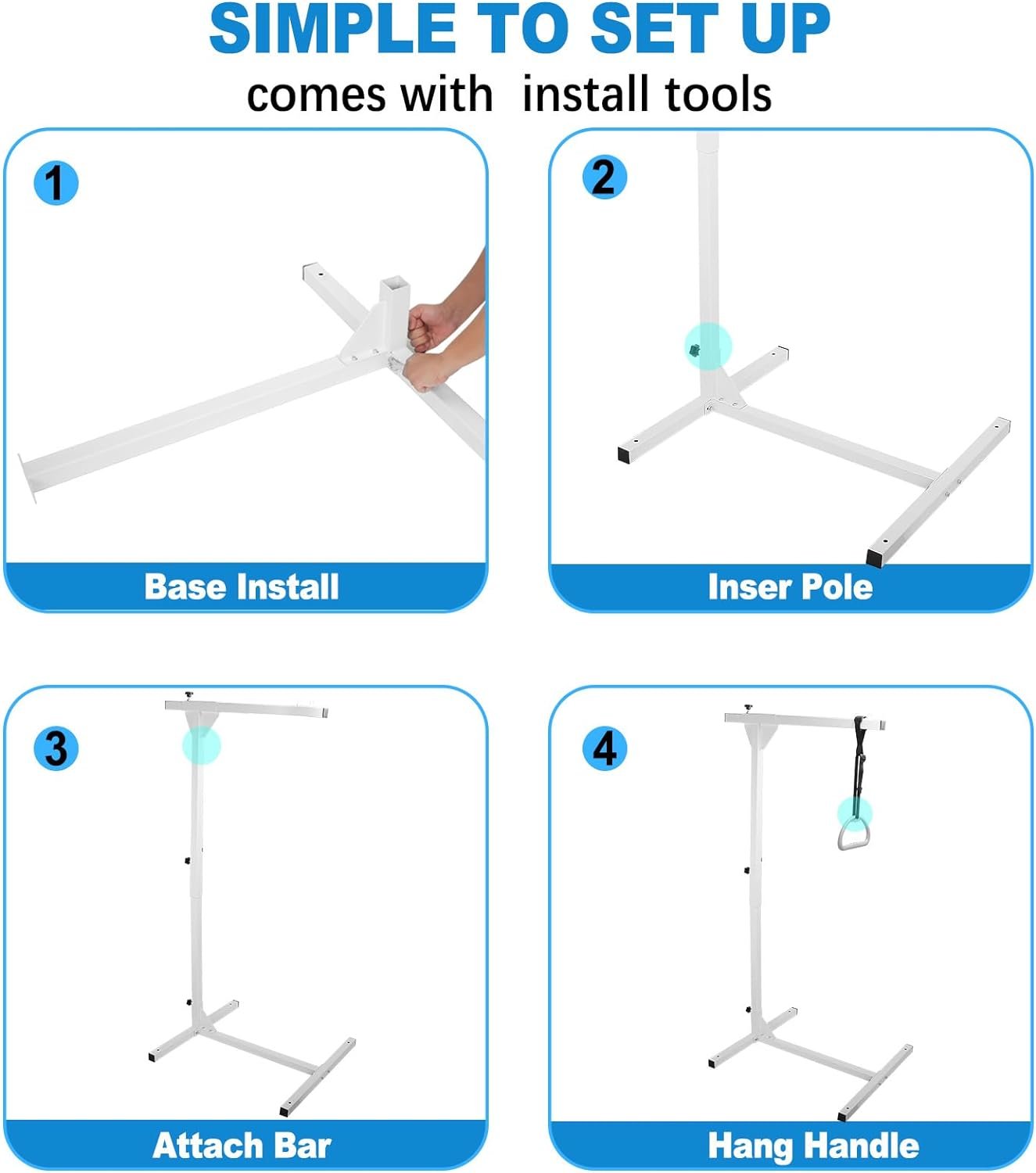 SIMPLE TO SET UP
comes with install tools

1
Base Install

2
Inser Pole

3
Attach Bar

4
Hang Handle