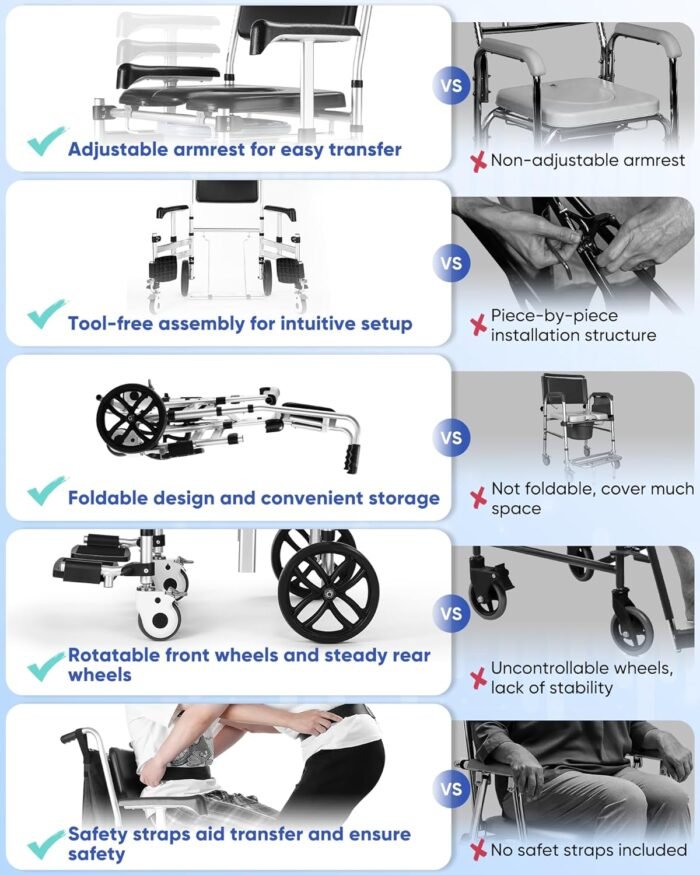 Adjustable armrest for easy transfer

VS

Non-adjustable armrest

Tool-free assembly for intuitive setup

VS

Piece-by-piece installation structure

Foldable design and convenient storage

VS

Not foldable, cover much space

Rotatable front wheels and steady rear wheels

VS

Uncontrollable wheels, lack of stability

Safety straps aid transfer and ensure safety

VS

No safet straps included